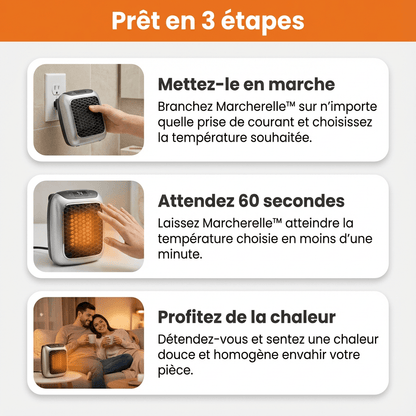 Prêt en 3 étapes

Mettez-le en marche

Branchez Marcherelle™ sur n'importe quelle prise de courant et choisissez la température souhaitée.

Attendez 60 secondes

Laissez Marcherelle™ atteindre la température choisie en moins d'une minute.

Profitez de la chaleur

Détendez-vous et sentez une chaleur douce et homogène envahir votre pièce.