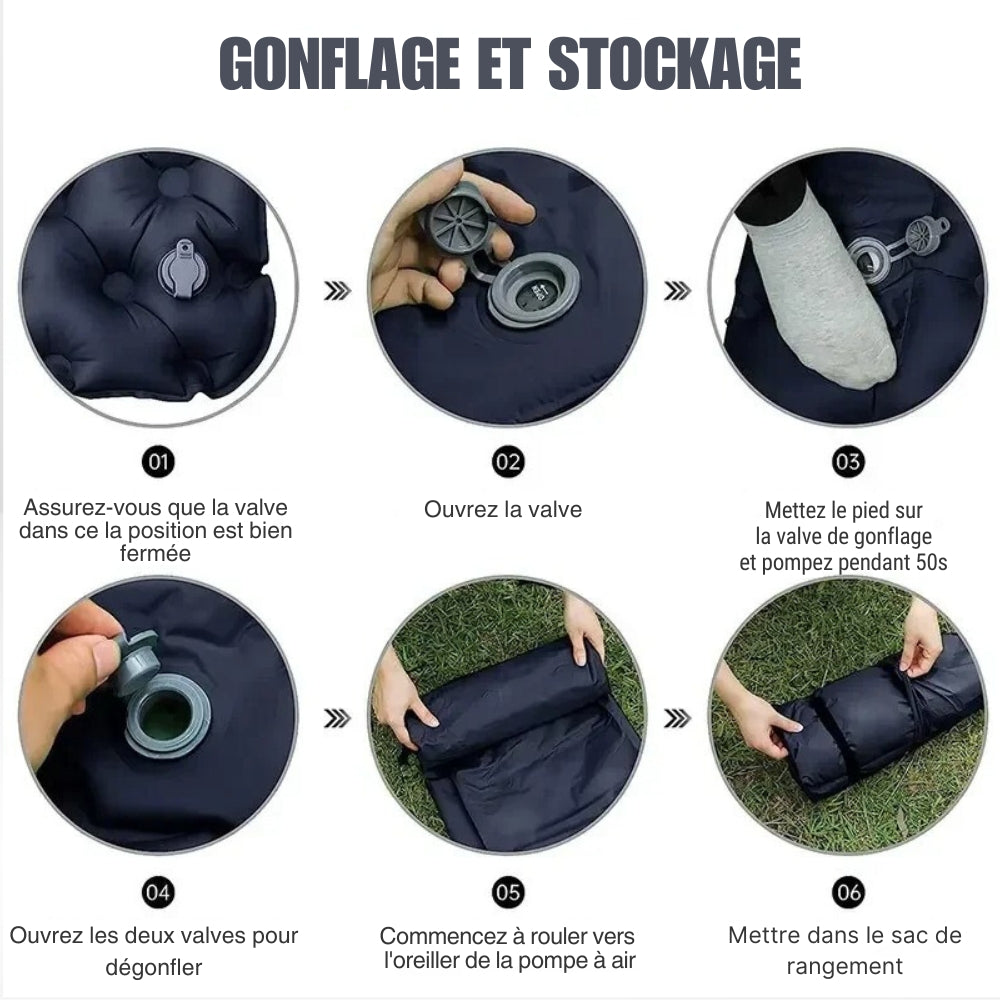 GONFLAGE ET STOCKAGE

01

Assurez-vous que la valve dans ce la position est bien fermée

02

Ouvrez la valve

03

Mettez le pied sur la valve de gonflage et pompez pendant 50s

04

Ouvrez les deux valves pour dégonfler

05

Commencez à rouler vers l'oreiller de la pompe à air

06

Mettre dans le sac de rangement